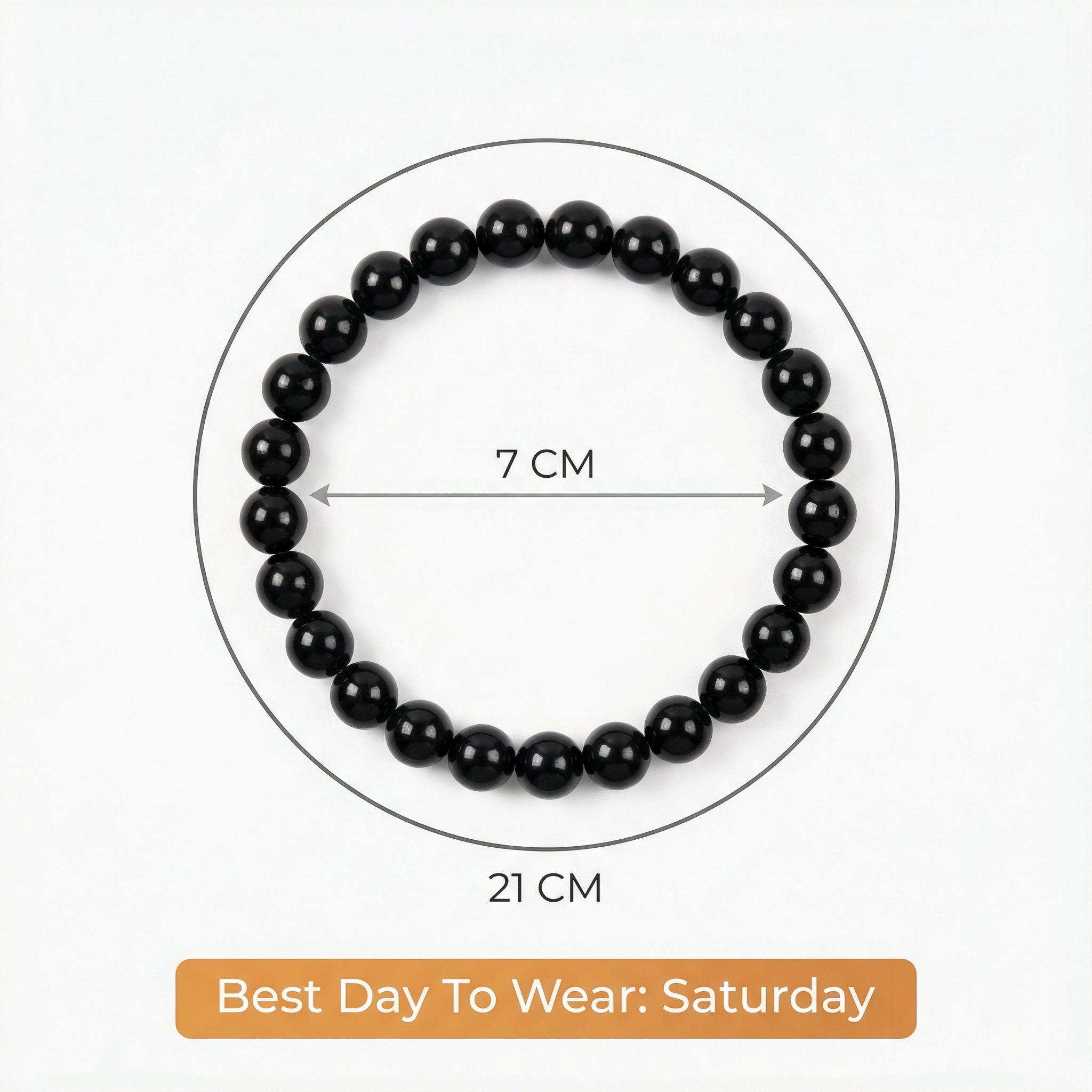 7 CM

21 CM

Best Day To Wear: Saturday