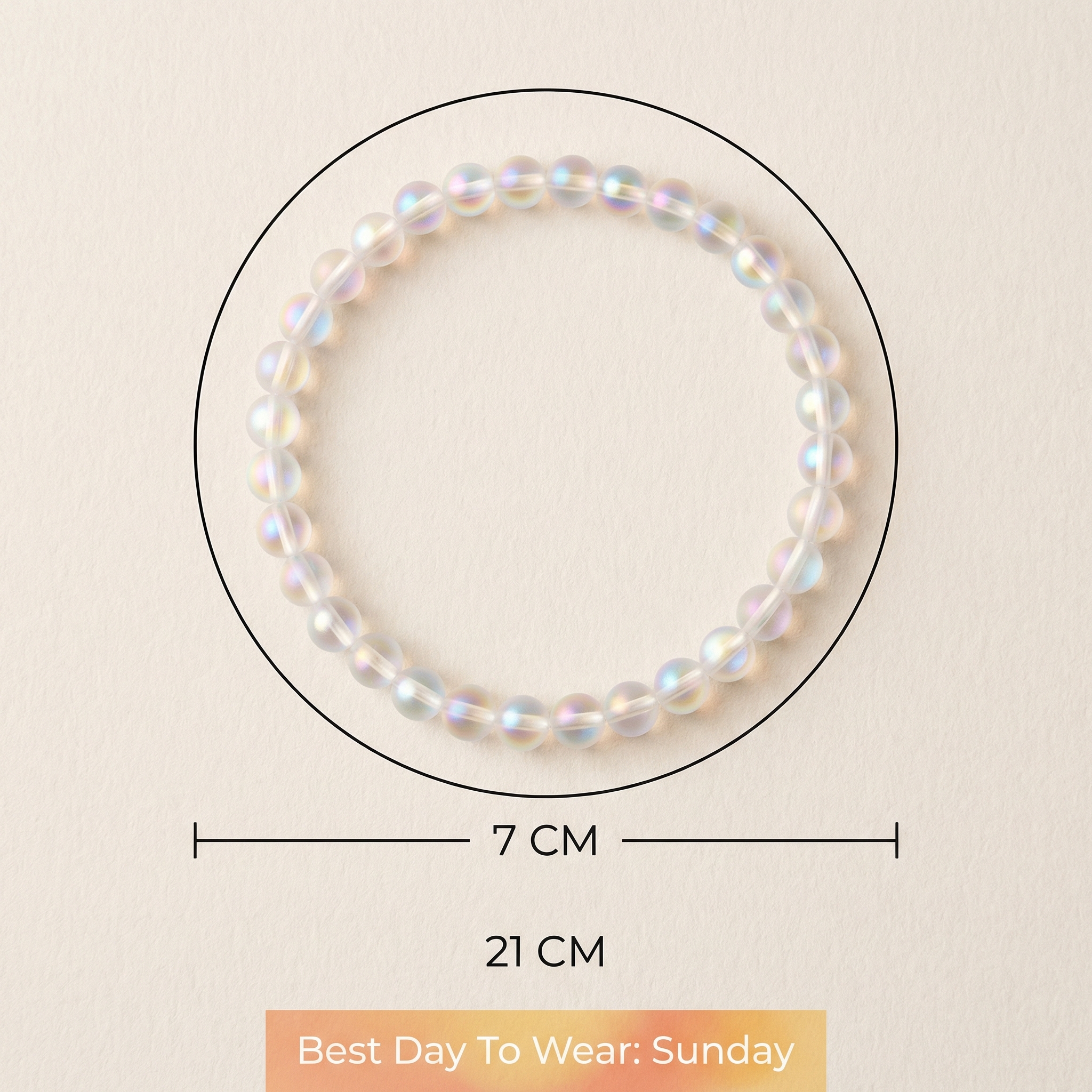 7 CM

21 CM

Best Day To Wear: Sunday