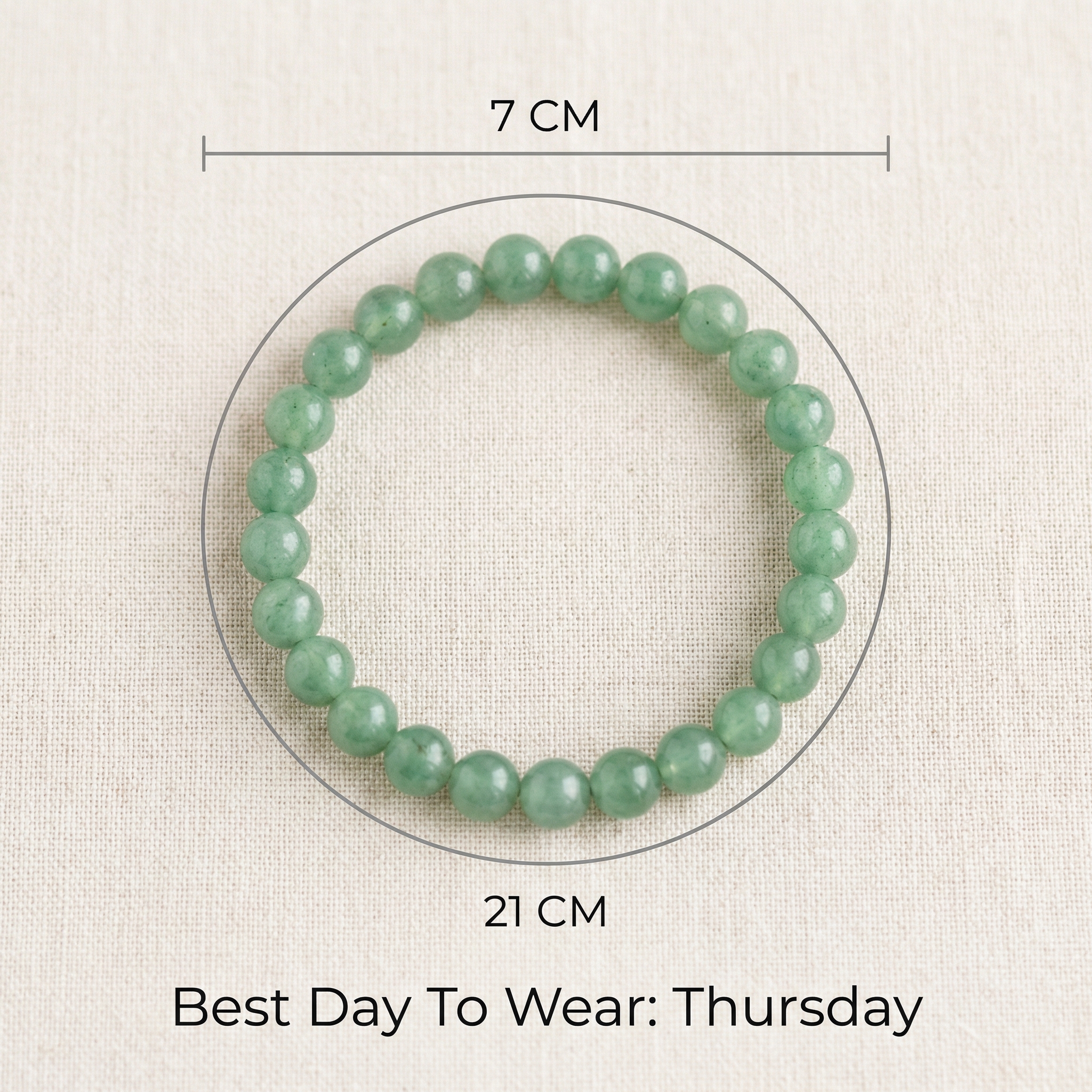 7 CM

21 CM

Best Day To Wear: Thursday